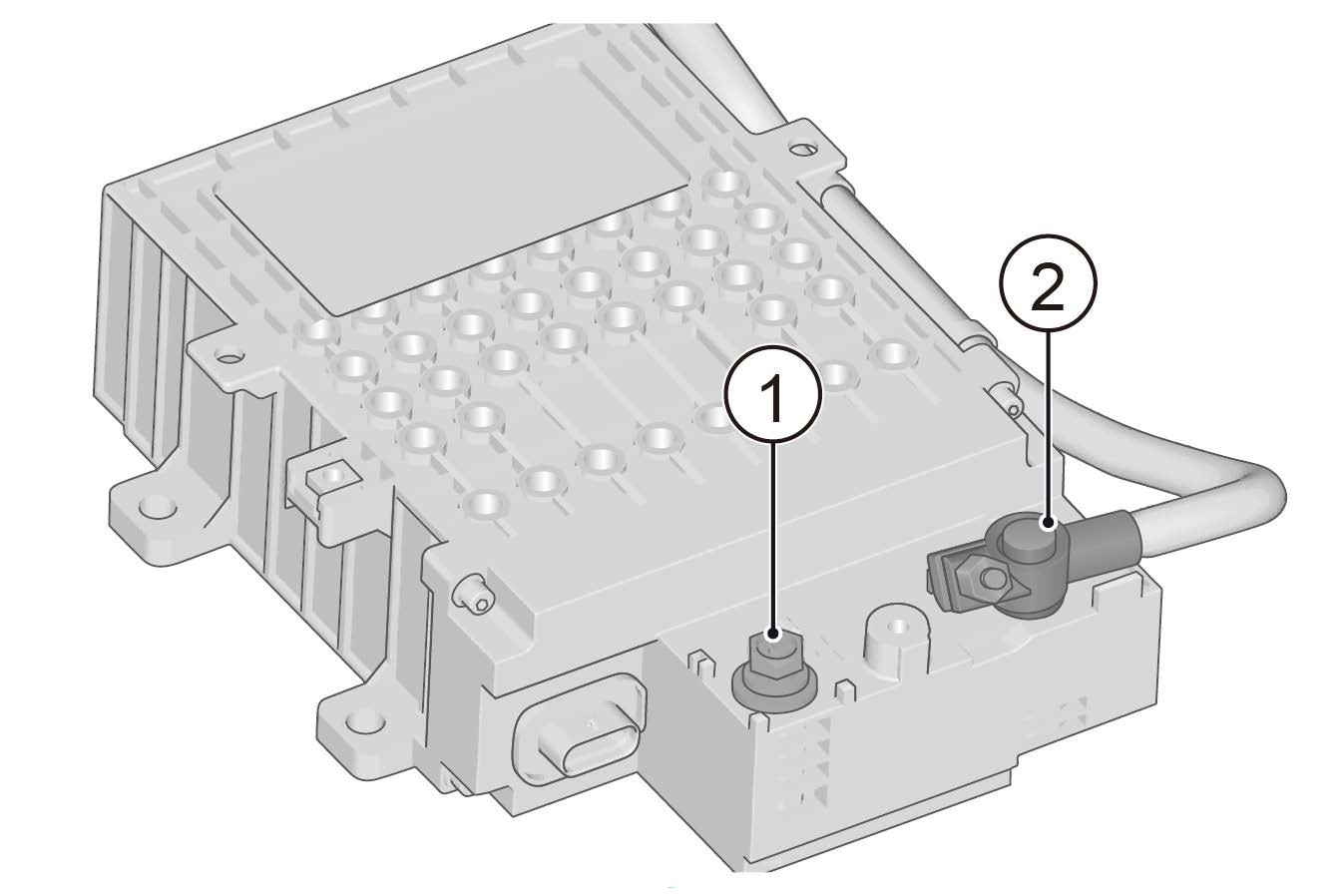 1
2