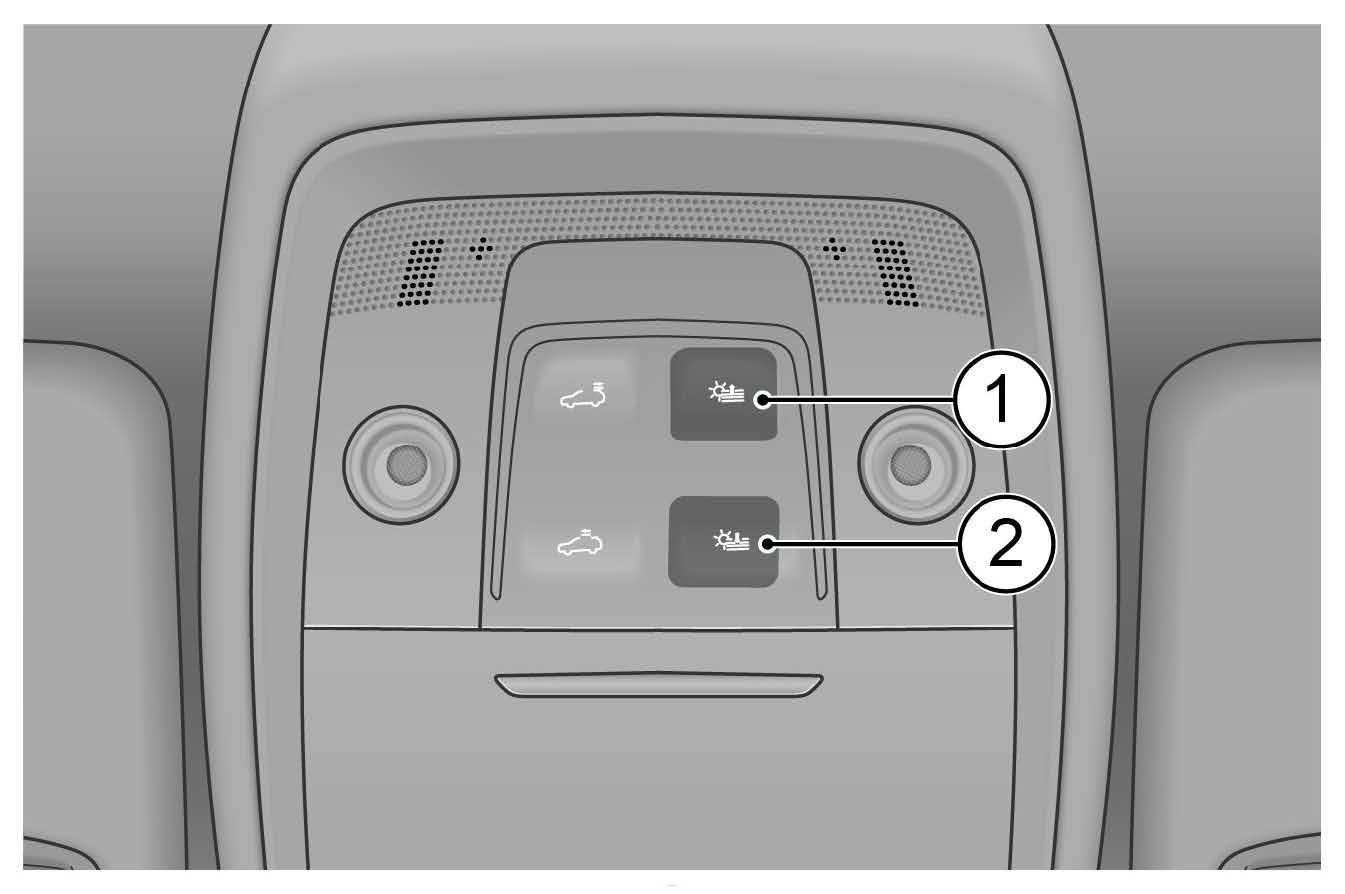 1
2