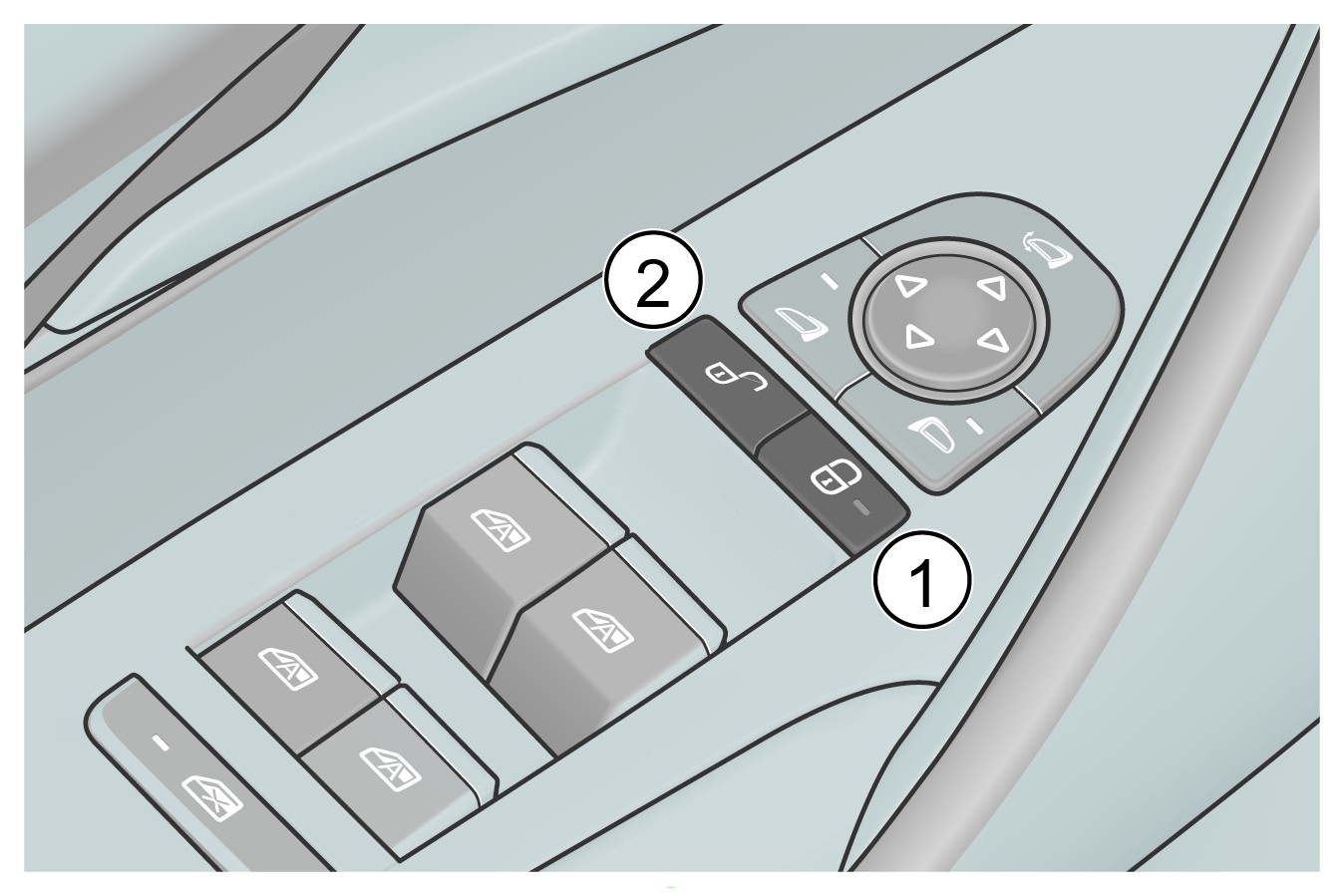 2
1